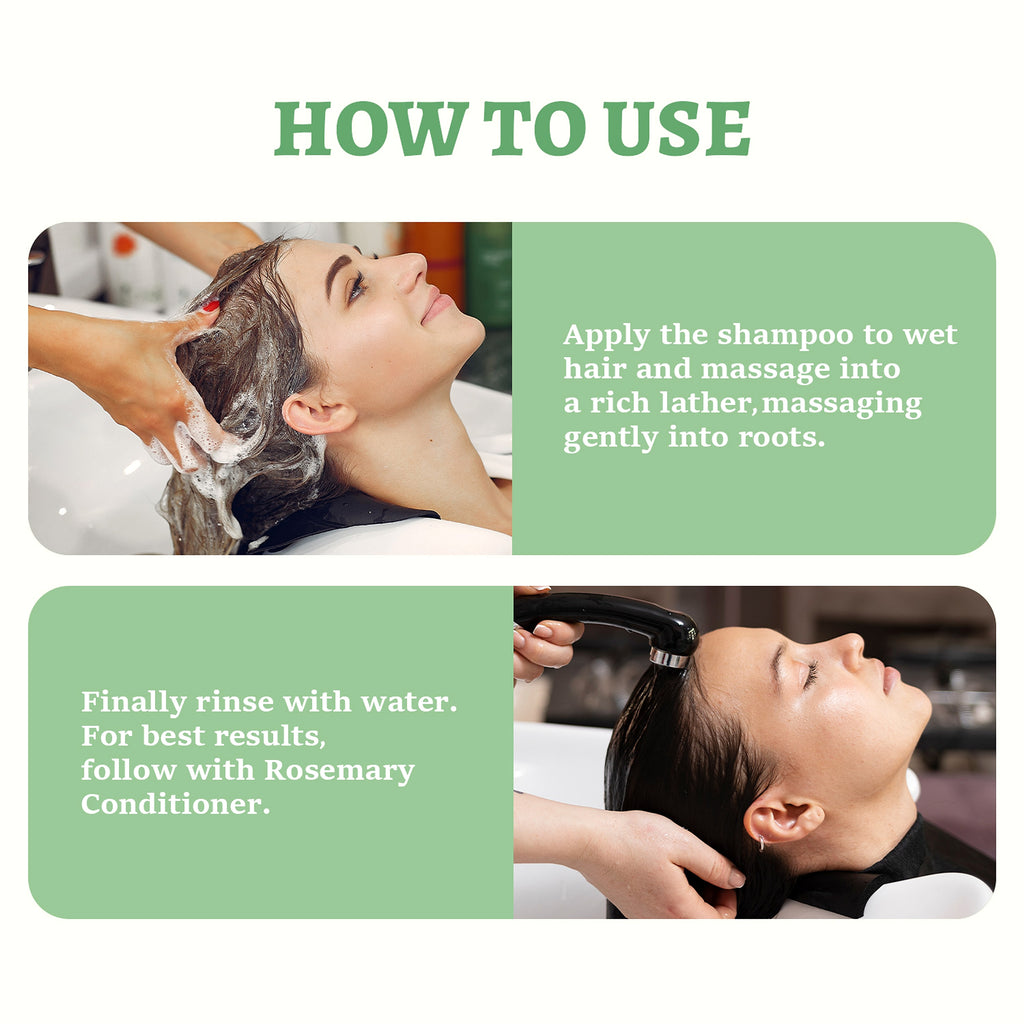 HOW TO USE

Apply the shampoo to wet hair and massage into a rich lather,massaging gently into roots.

Finally rinse with water. For best results, follow with Rosemary Conditioner.