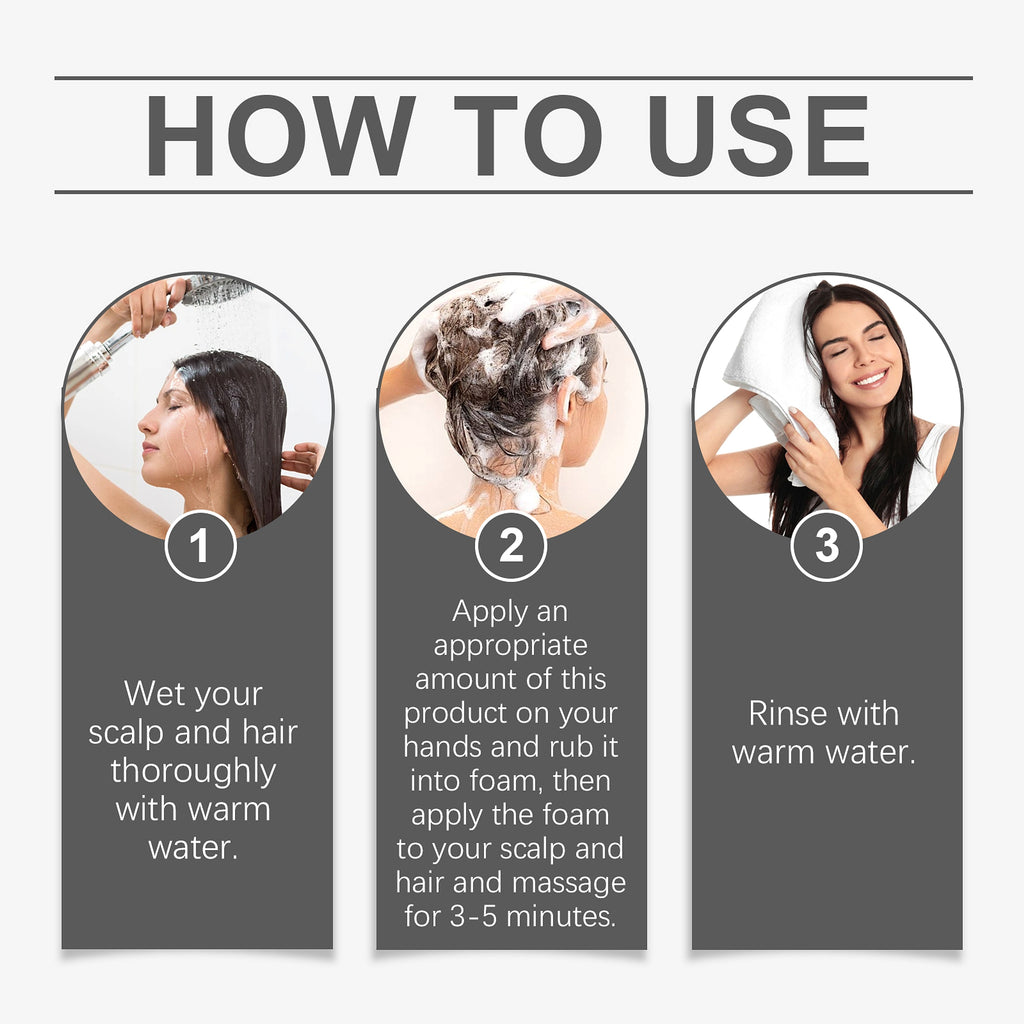 HOW TO USE

1

Wet your scalp and hair thoroughly with warm water.

2

Apply an appropriate amount of this product on your hands and rub it into foam, then apply the foam to your scalp and hair and massage for 3-5 minutes.

3

Rinse with warm water.