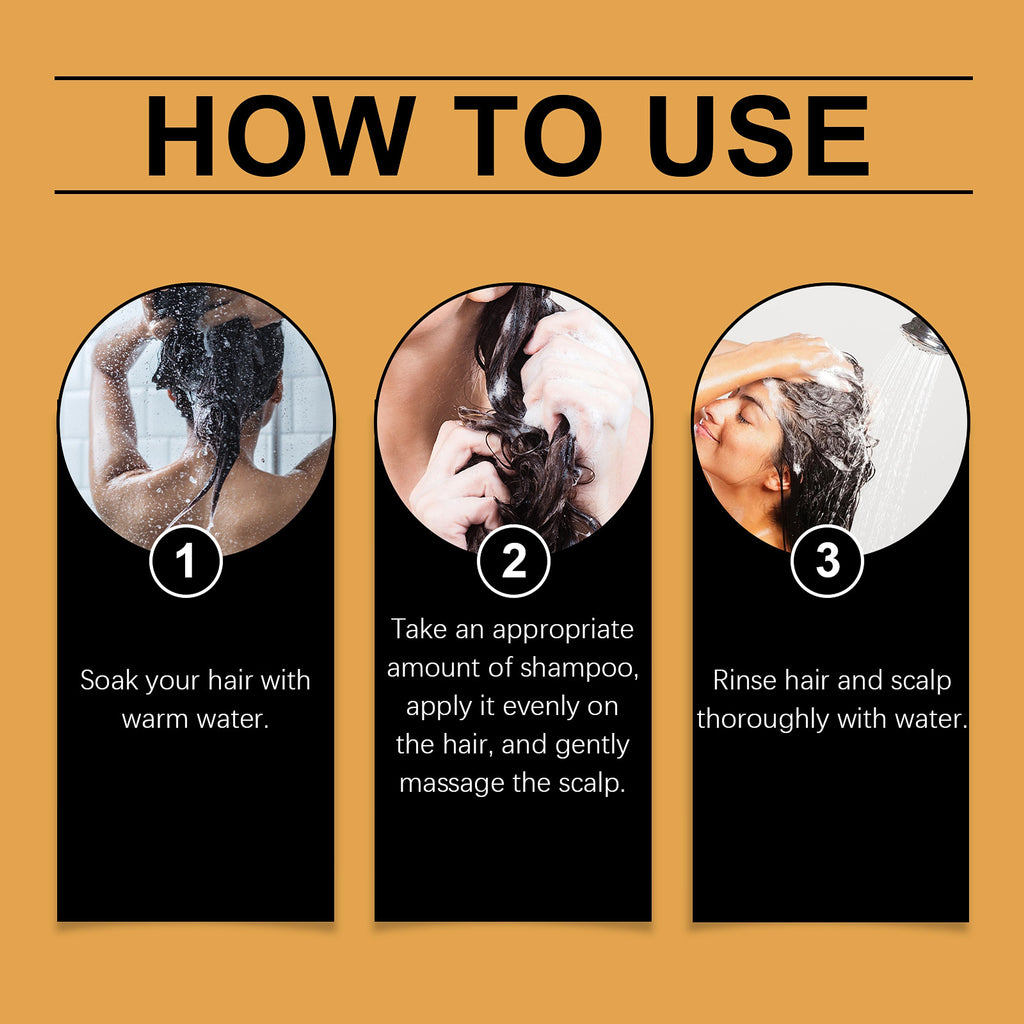 HOW TO USE

1

Soak your hair with warm water.

2

Take an appropriate amount of shampoo, apply it evenly on the hair, and gently massage the scalp.

3

Rinse hair and scalp thoroughly with water.